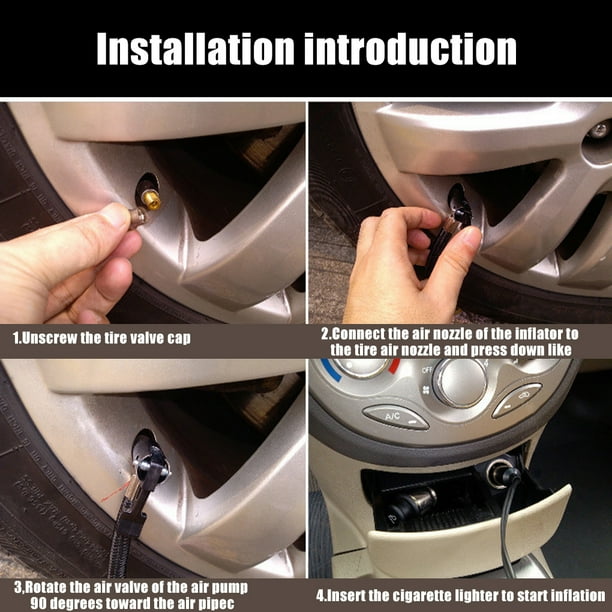 Installation introduction

1.Unscrew the tire valve cap

2.Connect the air nozzle of the inflator to the tire air nozzle and press down like

OFF

A/C

3,Rotate the air valve of the air pump 90 degrees toward the air pipec

4.Insert the cigarette lighter to start inflation